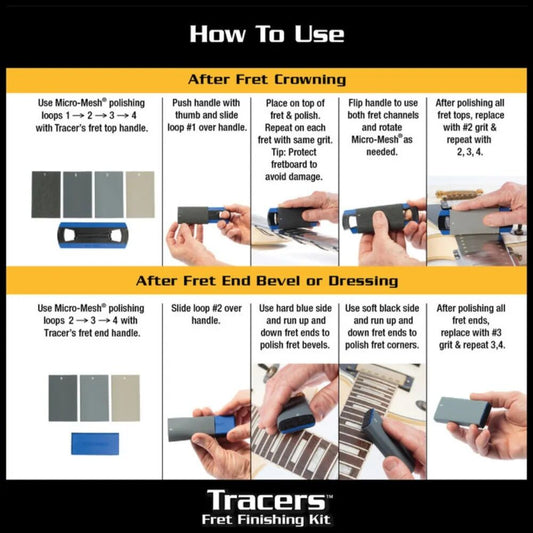 How To Use

After Fret Crowning

Use Micro-Mesh® polishing loops 1 → 2 → 3 → 4 with Tracer's fret top handle.

Push handle with thumb and slide loop #1 over handle.

Place on top of fret & polish. Repeat on each fret with same grit. Tip: Protect fretboard to avoid damage.

Flip handle to use both fret channels and rotate Micro-Mesh® as needed.

After polishing all fret tops, replace with #2 grit & repeat with 2, 3, 4.

After Fret End Bevel or Dressing

Use Micro-Mesh® polishing loops 2 → 3 → 4 with Tracer's fret end handle.

Slide loop #2 over handle.

Use hard blue side and run up and down fret ends to polish fret bevels.

Use soft black side and run up and down fret ends to polish fret corners.

After polishing all fret ends, replace with #3 grit & repeat 3,4.

Tracers™
Fret Finishing Kit