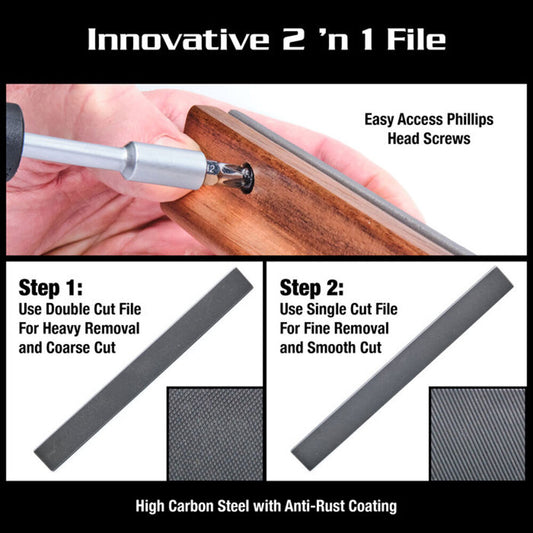 Innovative 2 'n 1 File

Easy Access Phillips Head Screws

Step 1:
Use Double Cut File For Heavy Removal and Coarse Cut

Step 2:
Use Single Cut File For Fine Removal and Smooth Cut

High Carbon Steel with Anti-Rust Coating