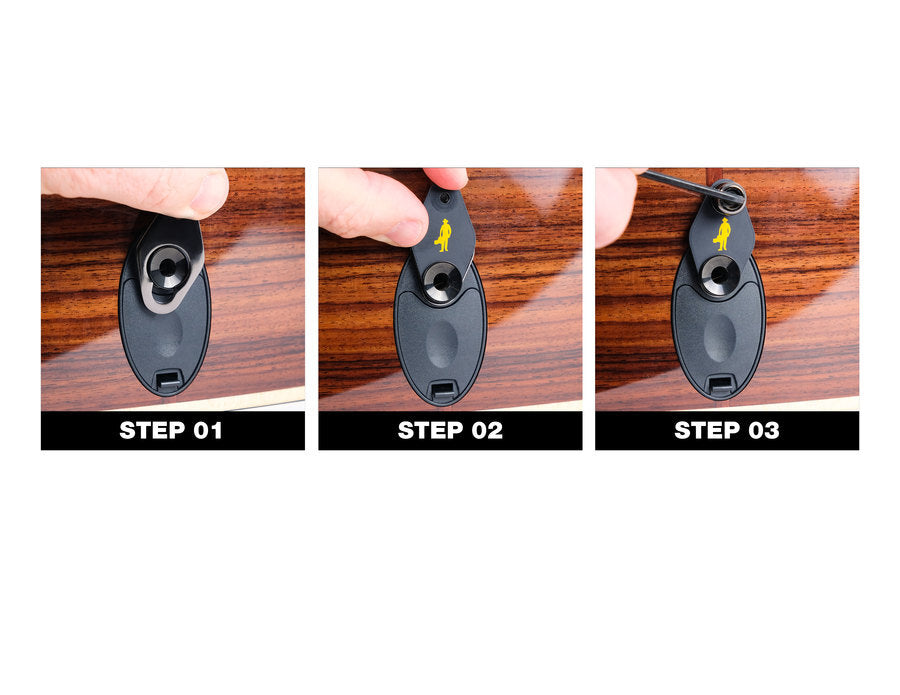 STEP 01

STEP 02

STEP 03